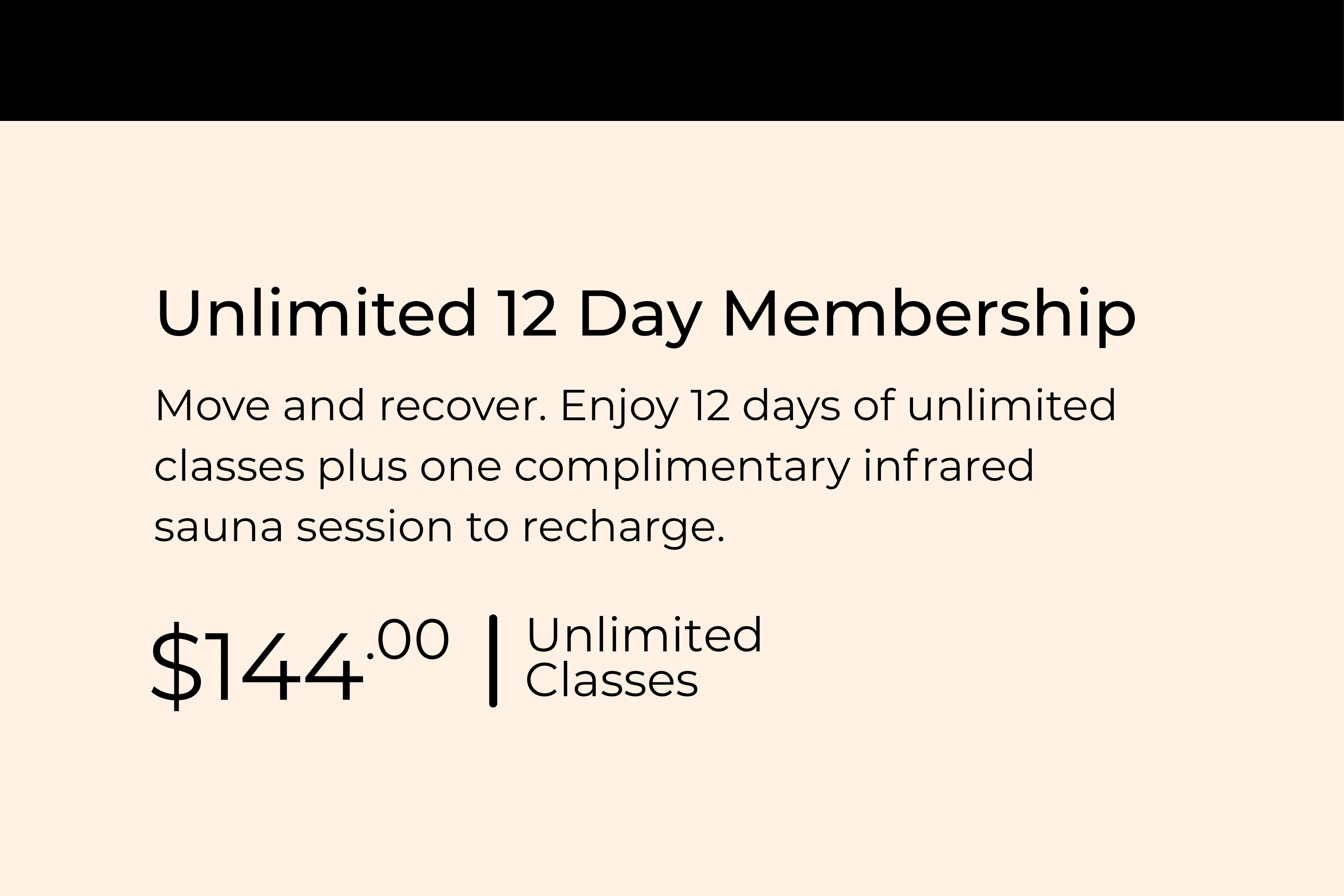 Unlimited 12 Day Membership

Move and recover. Enjoy 12 days of unlimited classes plus one complimentary infrared sauna session to recharge.

$144.00 | Unlimited Classes